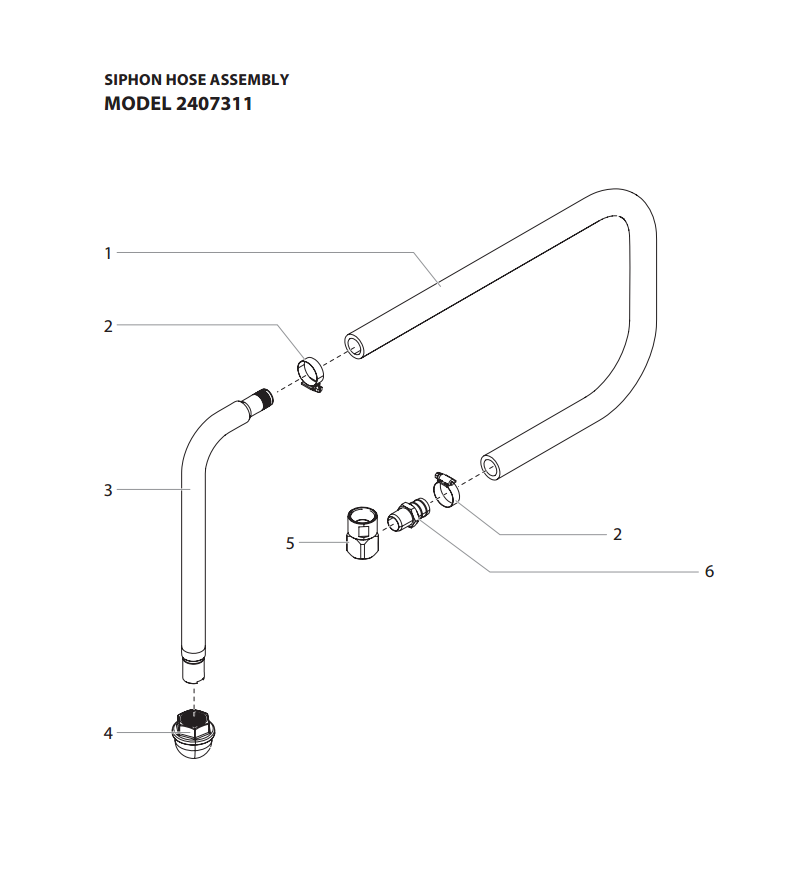 SIPHON HOSE ASSEMBLY
MODEL 2407311

1

2

3

5

2

6

4